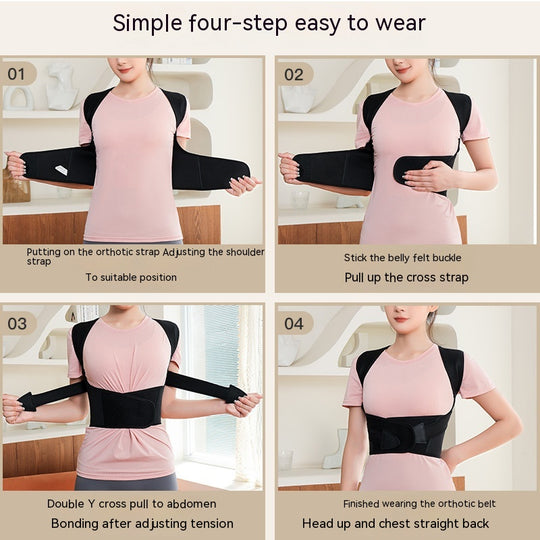 Simple four-step easy to wear

01

Putting on the orthotic strap Adjusting the shoulder strap

To suitable position

02

Stick the belly felt buckle

Pull up the cross strap

03

Double Y cross pull to abdomen

Bonding after adjusting tension

04

Finished wearing the orthotic belt

Head up and chest straight back