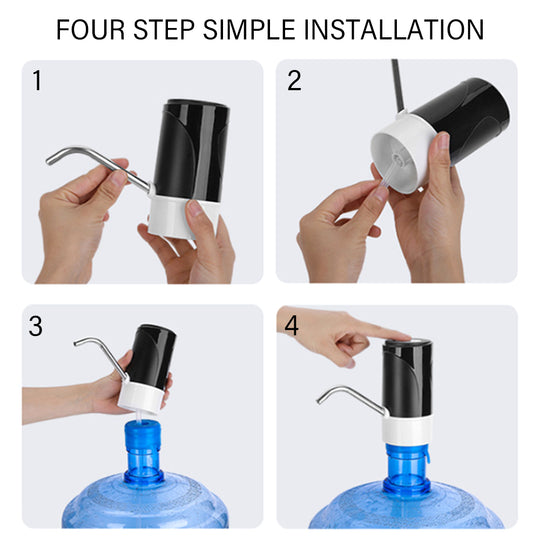 FOUR STEP SIMPLE INSTALLATION

1

2

3

4